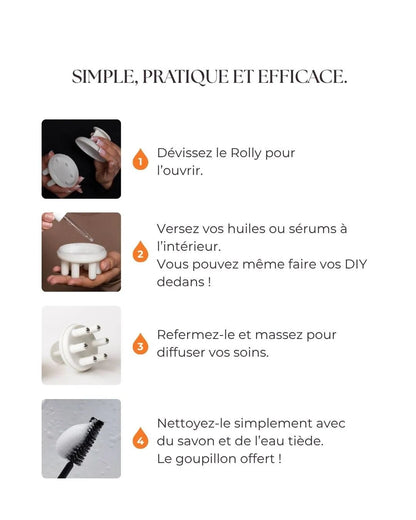 SIMPLE, PRATIQUE ET EFFICACE.

1 Dévissez le Rolly pour l'ouvrir.

2 Versez vos huiles ou sérums à l'intérieur.
Vous pouvez même faire vos DIY dedans !

3 Refermez-le et massez pour diffuser vos soins.

4 Nettoyez-le simplement avec du savon et de l'eau tiède.
Le goupillon offert !