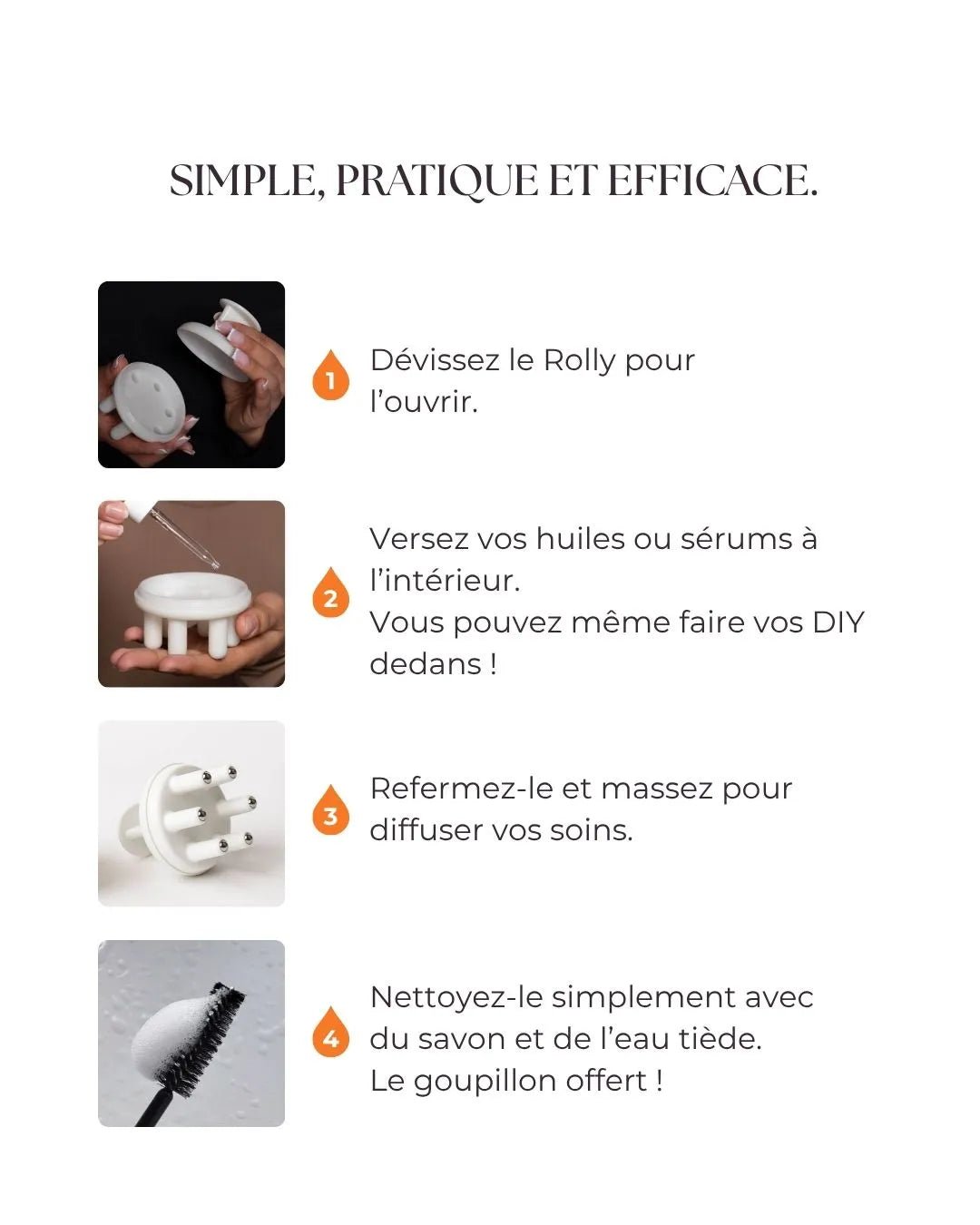 SIMPLE, PRATIQUE ET EFFICACE.

1 Dévissez le Rolly pour l'ouvrir.

2 Versez vos huiles ou sérums à l'intérieur.
Vous pouvez même faire vos DIY dedans !

3 Refermez-le et massez pour diffuser vos soins.

4 Nettoyez-le simplement avec du savon et de l'eau tiède.
Le goupillon offert !